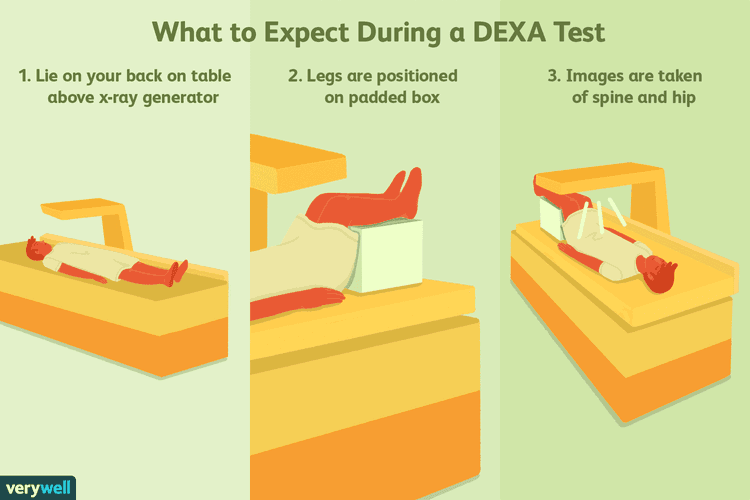 What to Expect During a DEXA Test

1. Lie on your back on table above x-ray generator

2. Legs are positioned on padded box

3. Images are taken of spine and hip

verywell